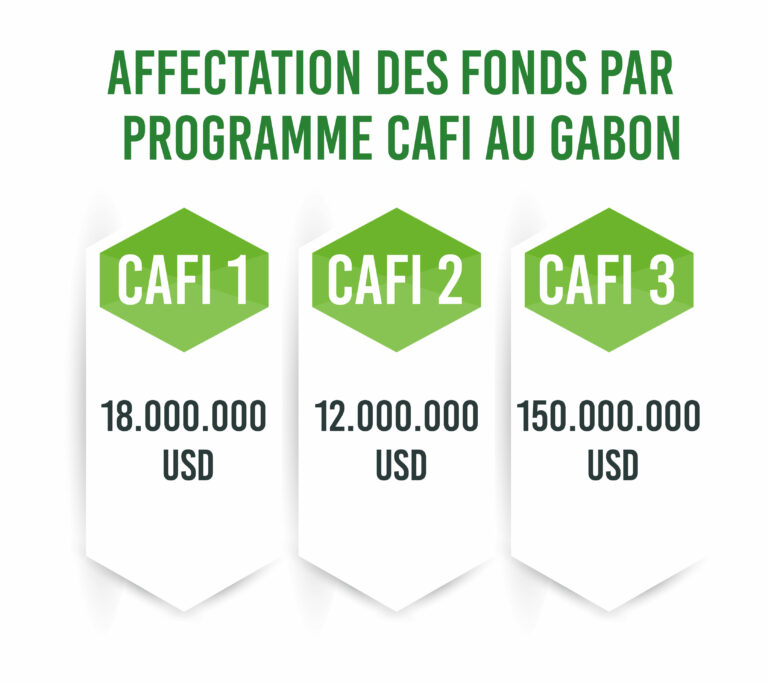 AFFECTATION DES FONDS PAR PROGRAMME CAFI AU GABON

CAFI 1

18.000.000 USD

CAFI 2

12.000.000 USD

CAFI 3

150.000.000 USD